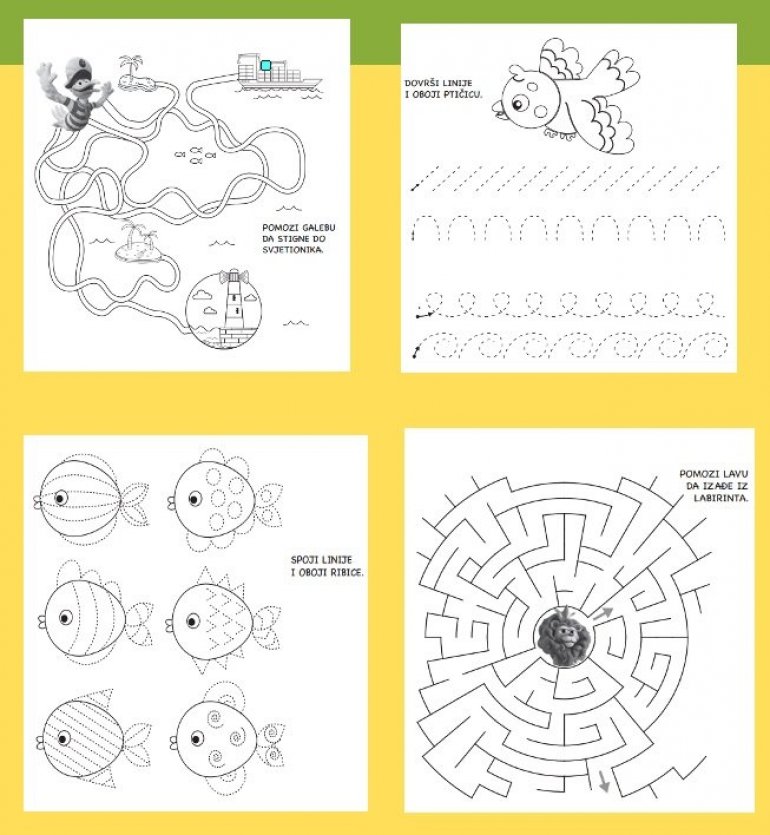 POMOZI GALEBU DA STIGNE DO SVJETIONIKA.

DOVRŠI LINIJE I OBOJI PTIČICU.

SPOJI LINIJE I OBOJI RIBICE.

POMOZI LAVU DA IZAĐE IZ LABIRINTA.